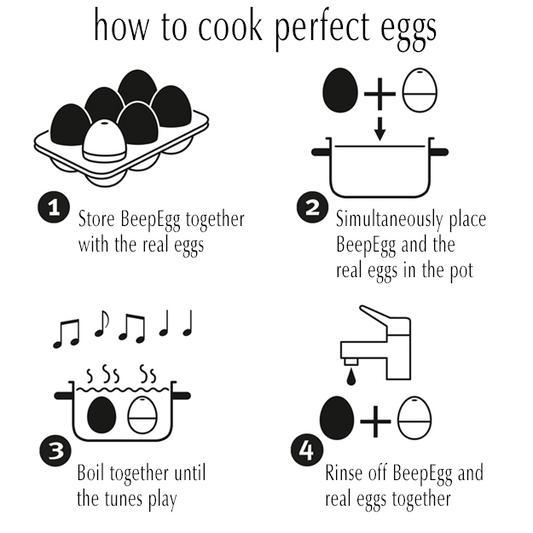 how to cook perfect eggs

1 Store BeepEgg together with the real eggs

2 Simultaneously place BeepEgg and the real eggs in the pot

3 Boil together until the tunes play

4 Rinse off BeepEgg and real eggs together